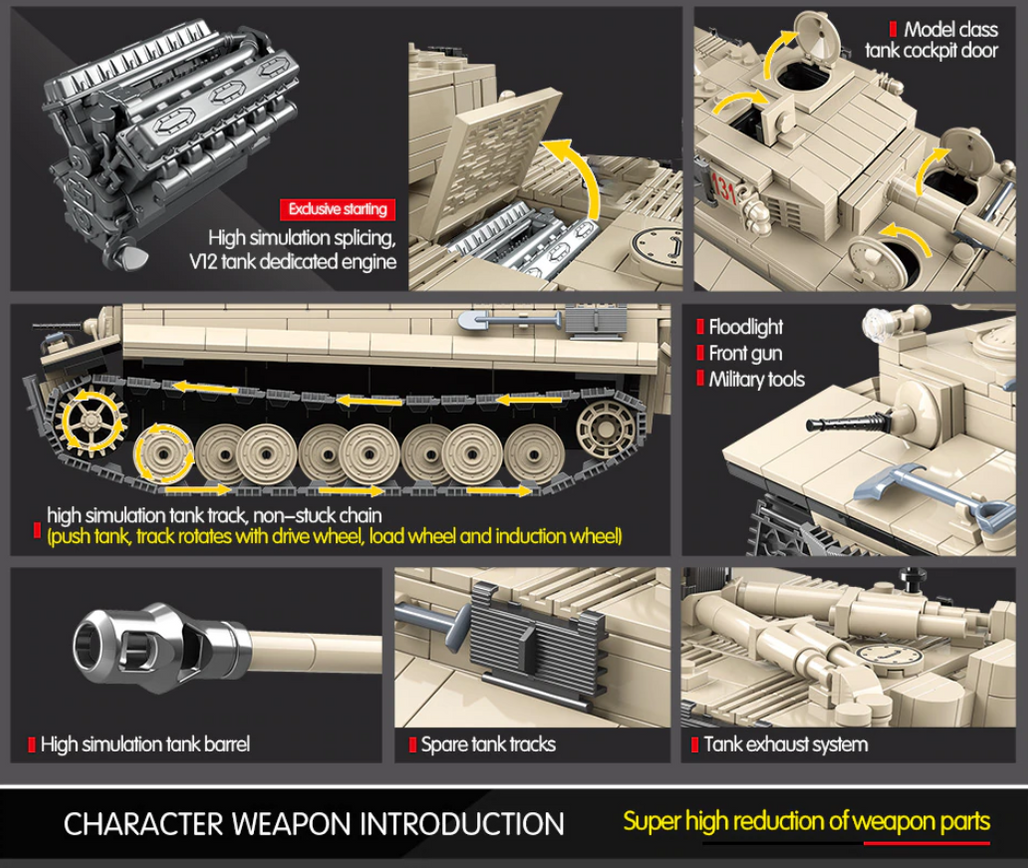 Exclusive starting
High simulation splicing, V12 tank dedicated engine

Model class tank cockpit door

131

Floodlight
Front gun
Military tools

high simulation tank track, non-stuck chain
(push tank, track rotates with drive wheel, load wheel and induction wheel)

High simulation tank barrel

Spare tank tracks

Tank exhaust system

CHARACTER WEAPON INTRODUCTION

Super high reduction of weapon parts