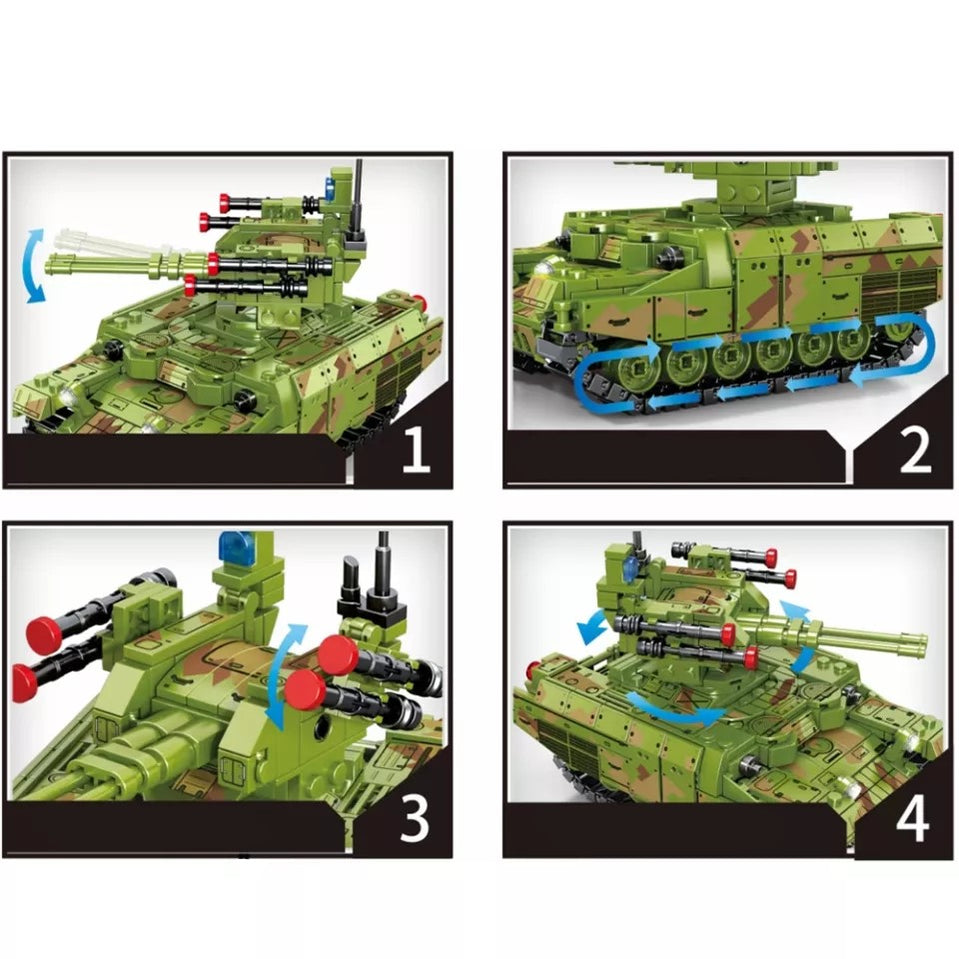 1

2

3

4