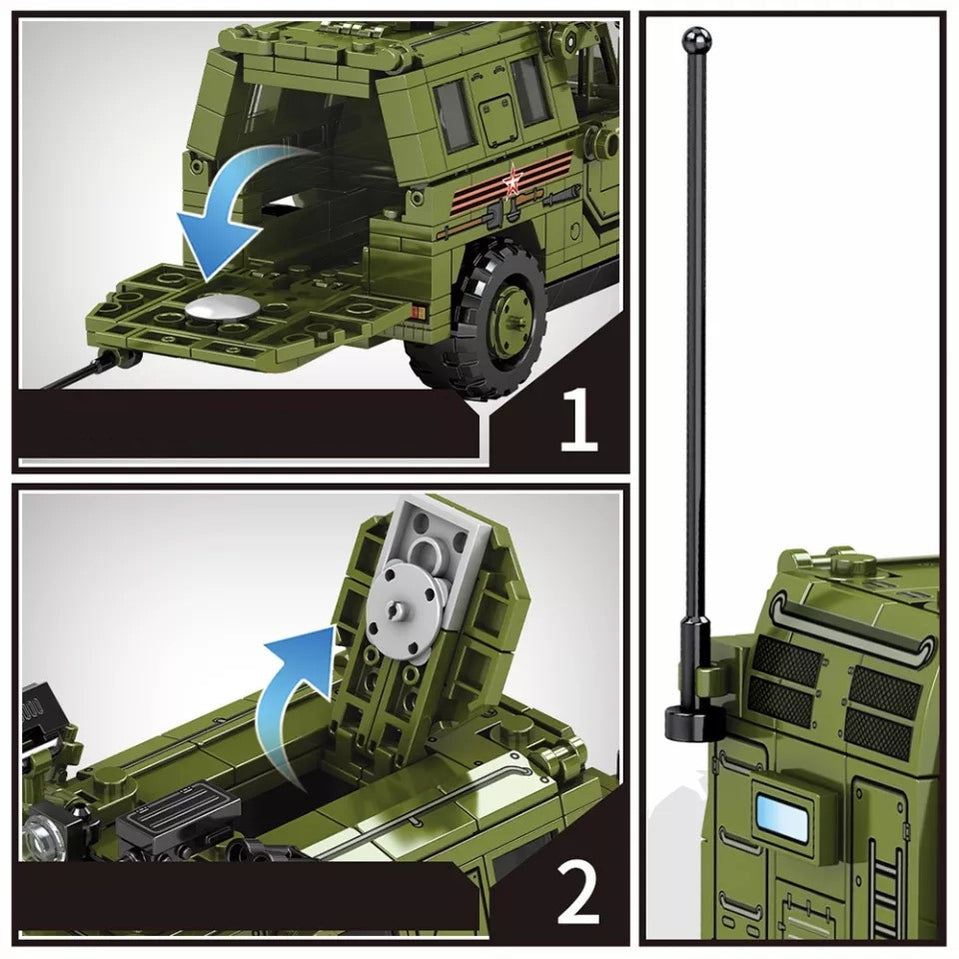 1

2