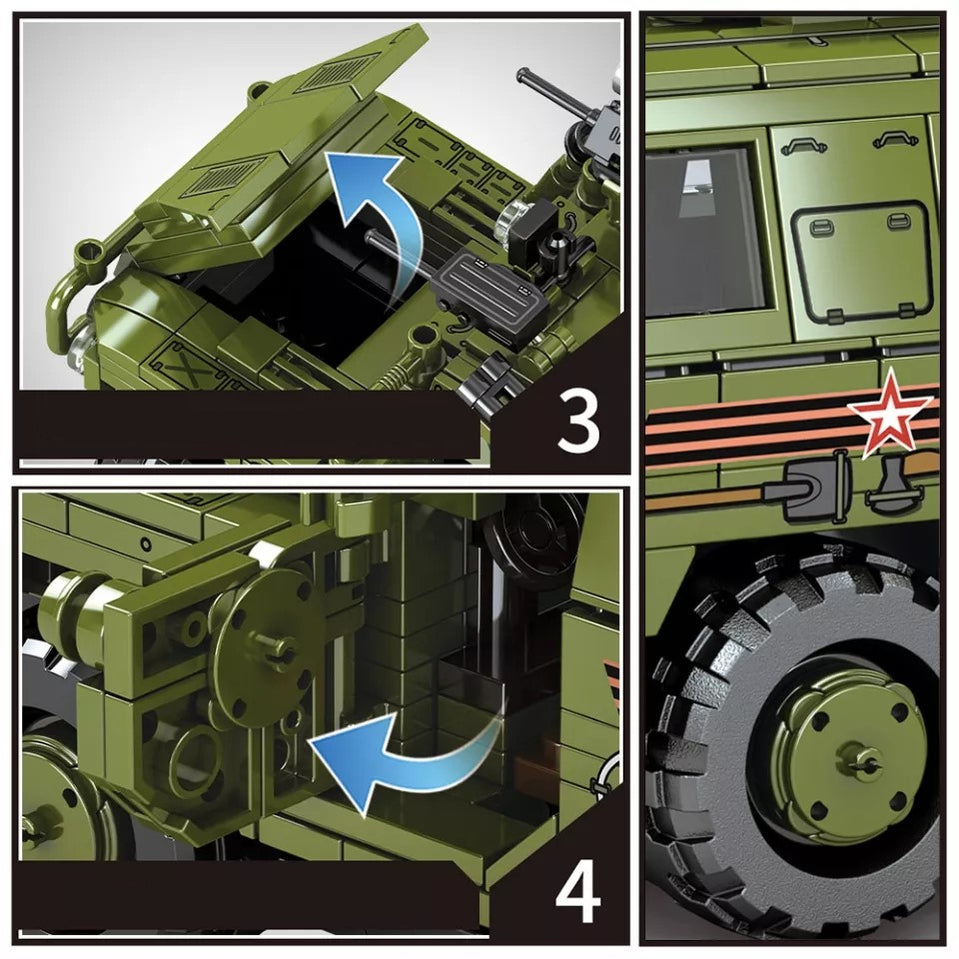 3

4