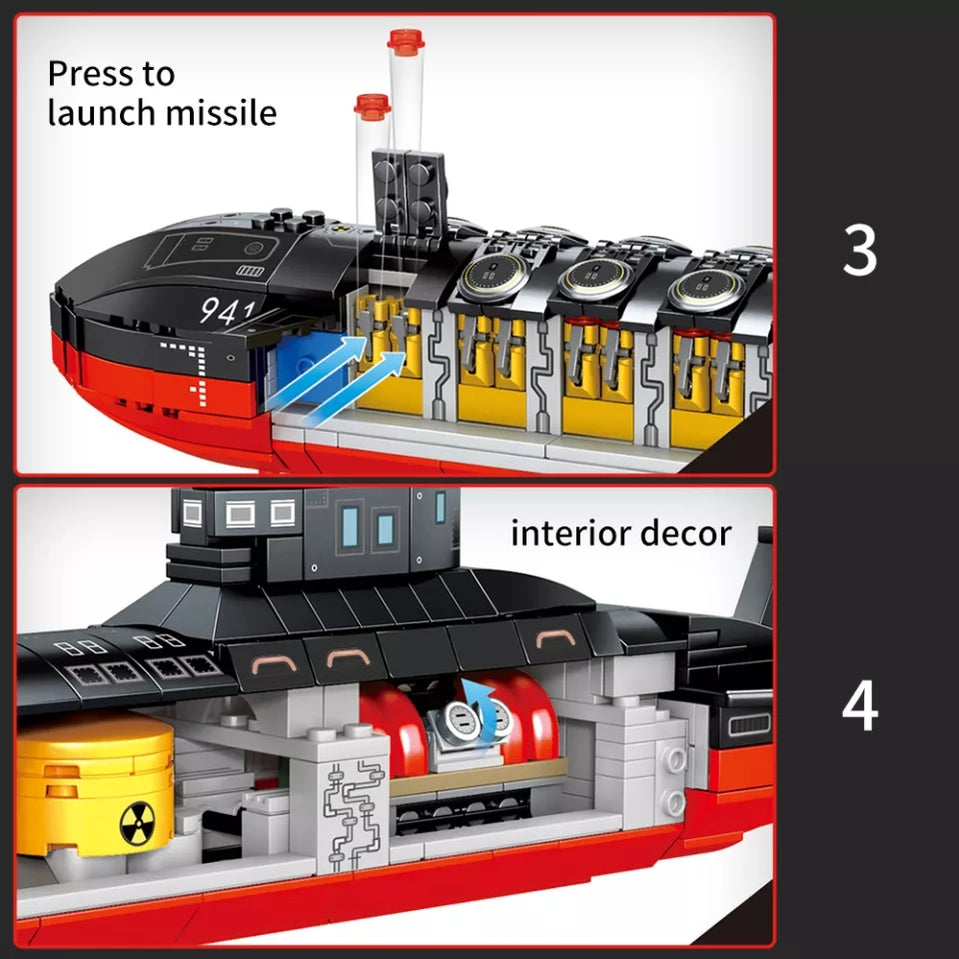 Press to launch missile

941

3

interior decor

4