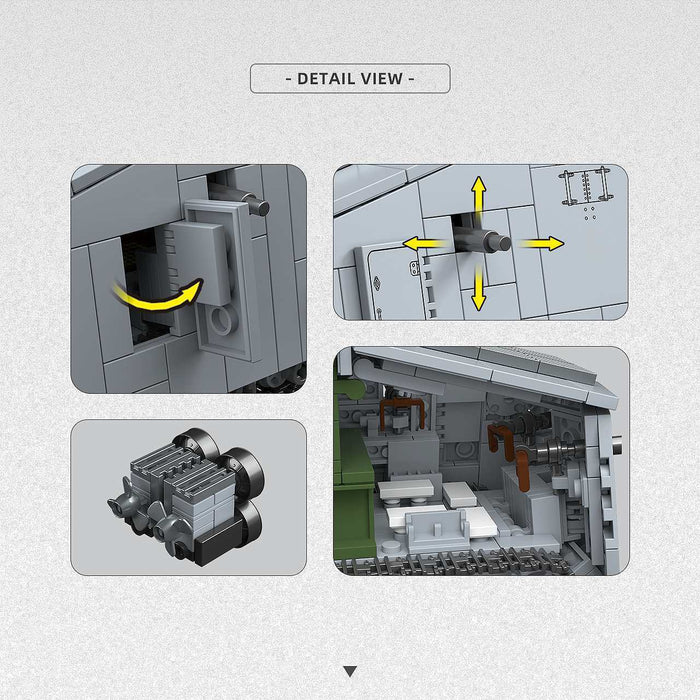 - DETAIL VIEW -