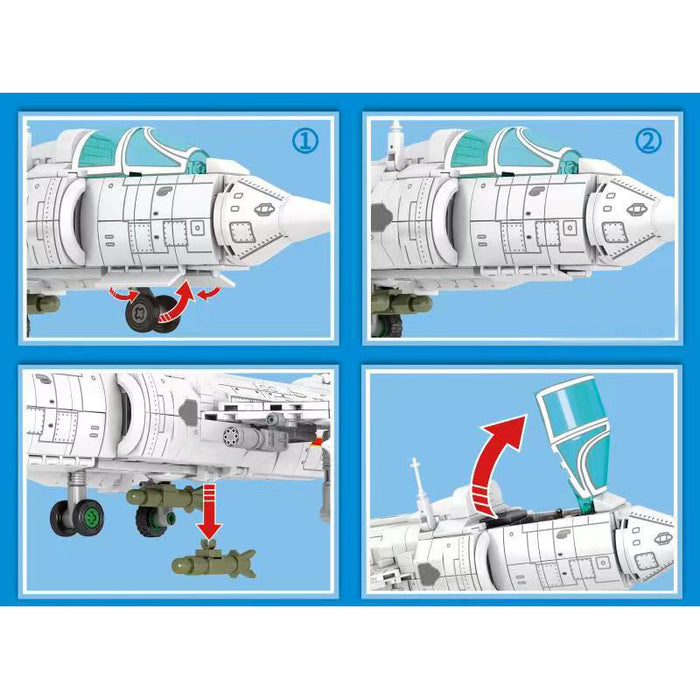 ①

②