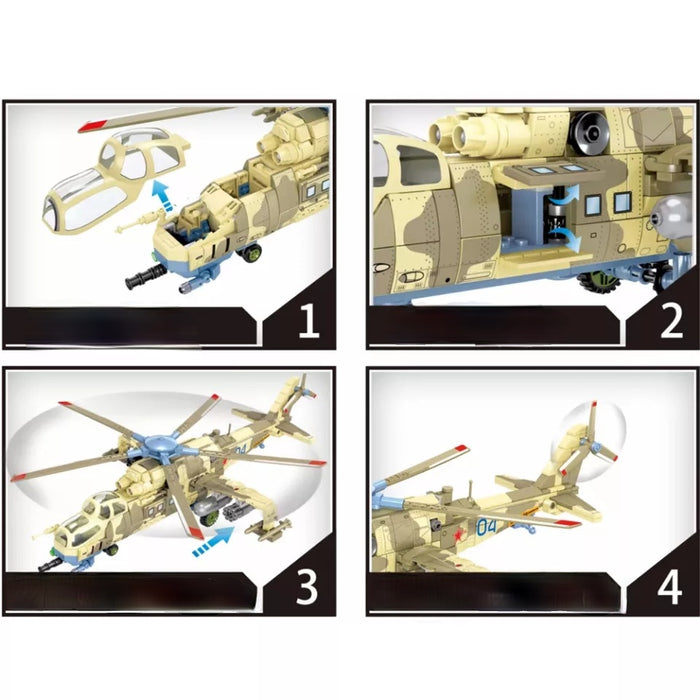 1

2

04

3

04

4