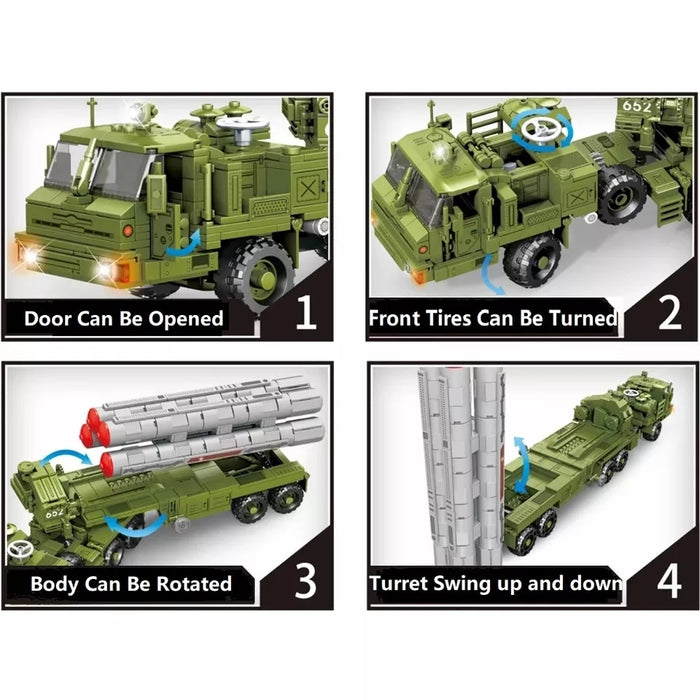 Door Can Be Opened 1

652

Front Tires Can Be Turned 2

652

Body Can Be Rotated 3

Turret Swing up and down 4