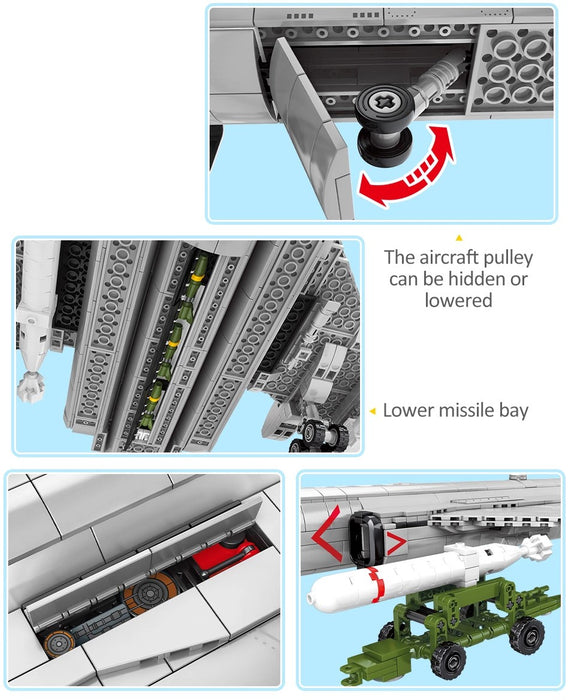 The aircraft pulley can be hidden or lowered

Lower missile bay