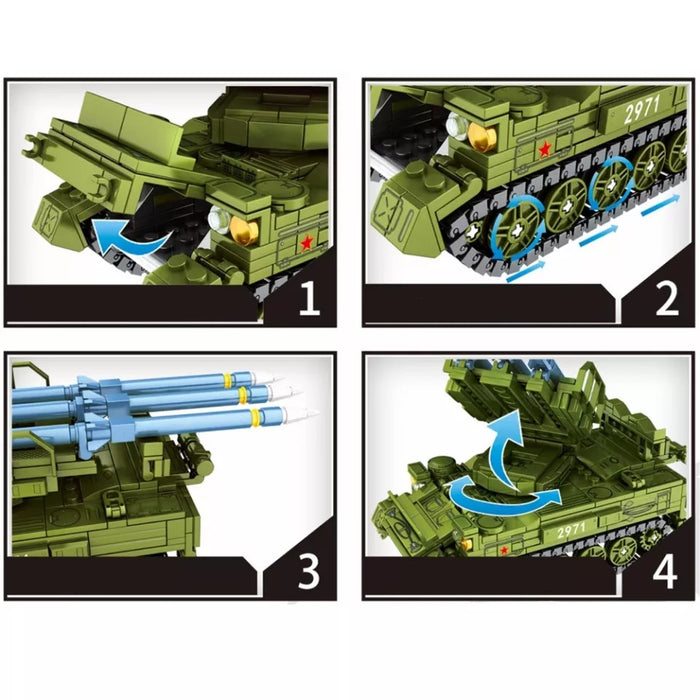 1

2971

2

3

2971

4