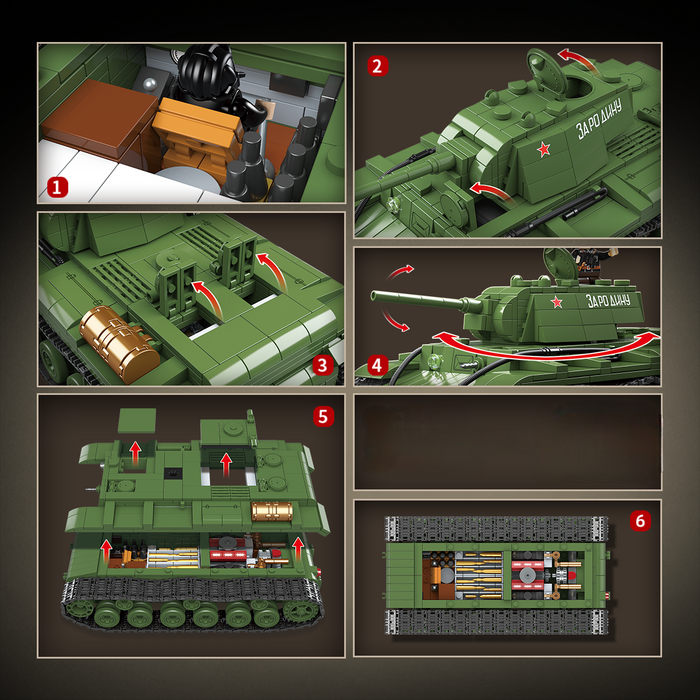 1

2

ЗА РОДИНУ

3

4

ЗА РОДИНУ

5

6