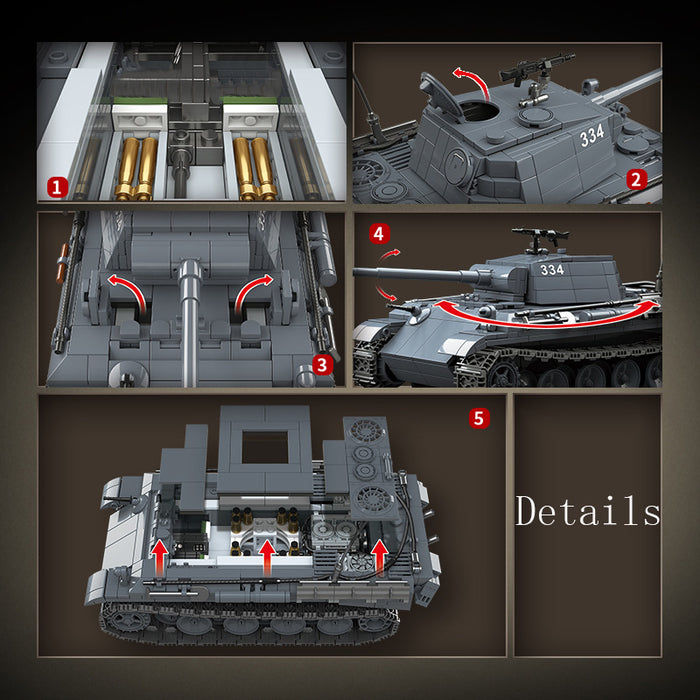 1

334

2

3

4

334

5

Details